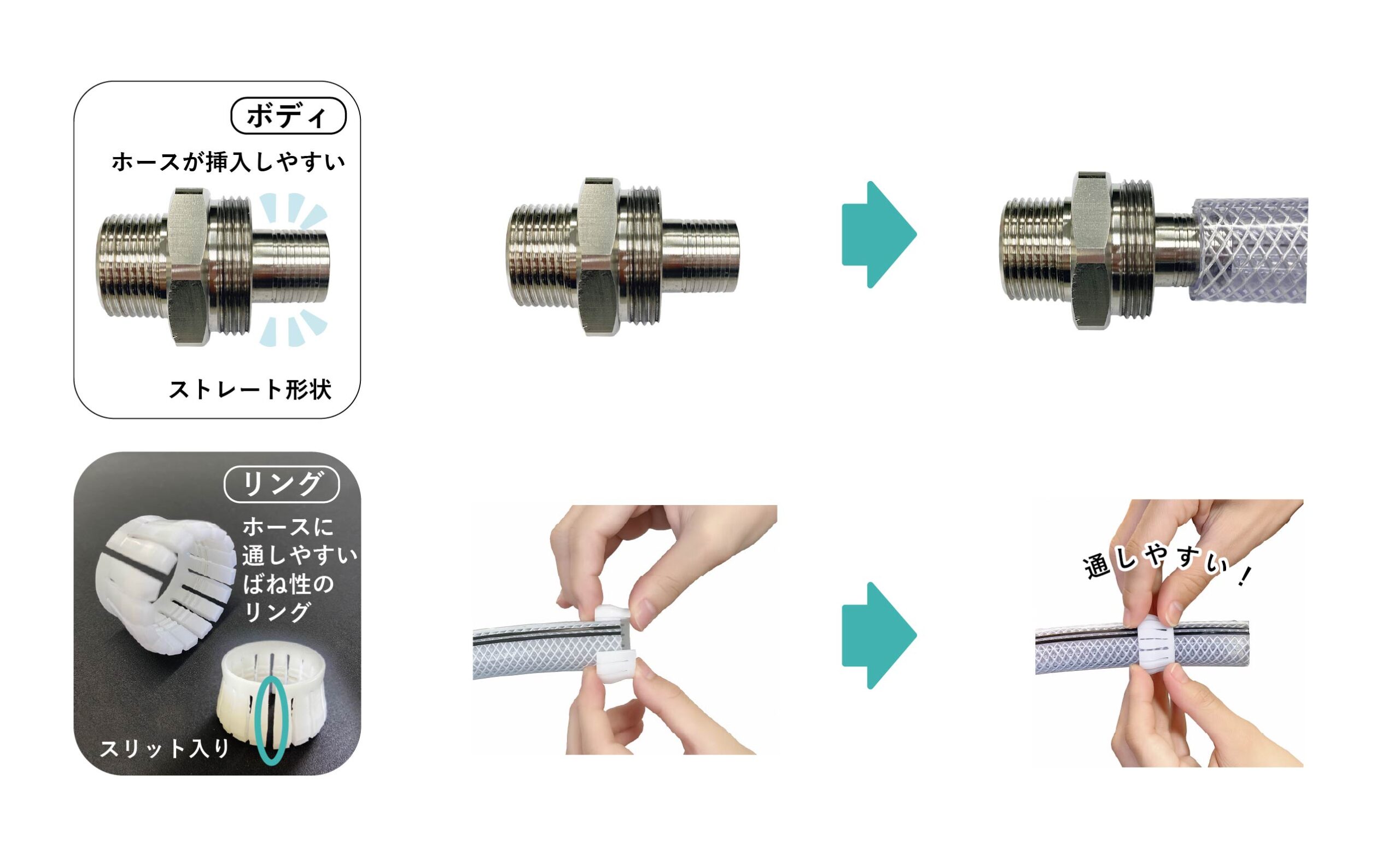 ボディ

ホースが挿入しやすい

ストレート形状

リング

ホースに通しやすいばね性のリング

スリット入り

通しやすい！