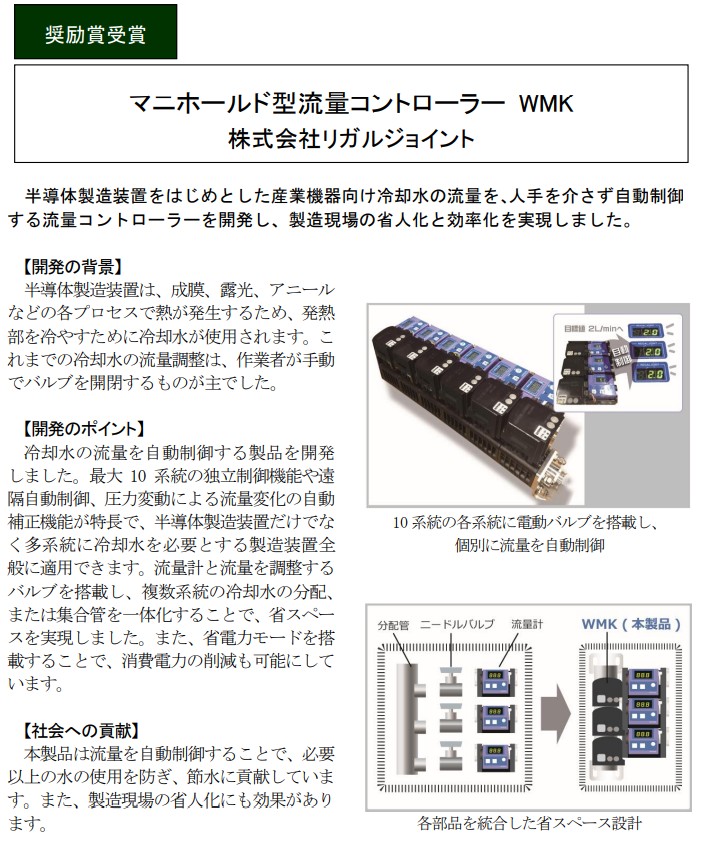 奨励賞受賞

マニホールド型流量コントローラー WMK
株式会社リガルジョイント

半導体製造装置をはじめとした産業機器向け冷却水の流量を、人手を介さず自動制御する流量コントローラーを開発し、製造現場の省人化と効率化を実現しました。

【開発の背景】
半導体製造装置は、成膜、露光、アニールなどの各プロセスで熱が発生するため、発熱部を冷やすために冷却水が使用されます。これまでの冷却水の流量調整は、作業者が手動でバルブを開閉するものが主でした。

【開発のポイント】
冷却水の流量を自動制御する製品を開発しました。最大 10 系統の独立制御機能や遠隔自動制御、圧力変動による流量変化の自動補正機能が特長で、半導体製造装置だけでなく多系統に冷却水を必要とする製造装置全般に適用できます。流量計と流量を調整するバルブを搭載し、複数系統の冷却水の分配、または集合管を一体化することで、省スペースを実現しました。また、省電力モードを搭載することで、消費電力の削減も可能にしています。

【社会への貢献】
本製品は流量を自動制御することで、必要以上の水の使用を防ぎ、節水に貢献しています。また、製造現場の省人化にも効果があります。

目標値 2L/minへ
自動制御
2.0
2.0

10 系統の各系統に電動バルブを搭載し、個別に流量を自動制御

分配管 ニードルバルブ 流量計
WMK（本製品）

各部品を統合した省スペース設計